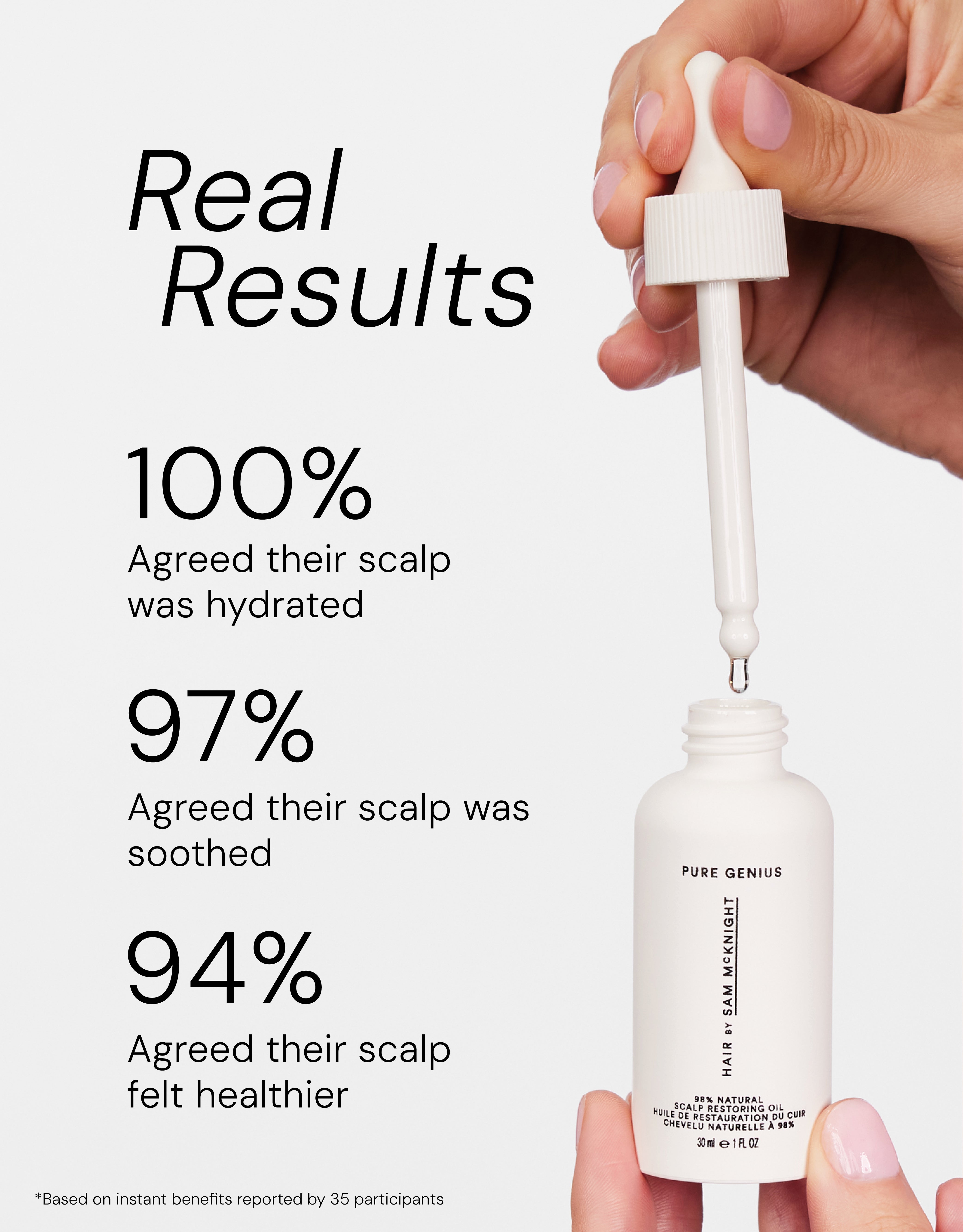 Real Results

100%
Agreed their scalp was hydrated

97%
Agreed their scalp was soothed

94%
Agreed their scalp felt healthier

*Based on instant benefits reported by 35 participants

PURE GENIUS

HAIR BY SAM McKNIGHT

98% NATURAL
SCALP RESTORING OIL
HUILE DE RESTAURATION DU CUIR CHEVELU NATURELLE À 98%

30 ml ℮ 1 FL OZ